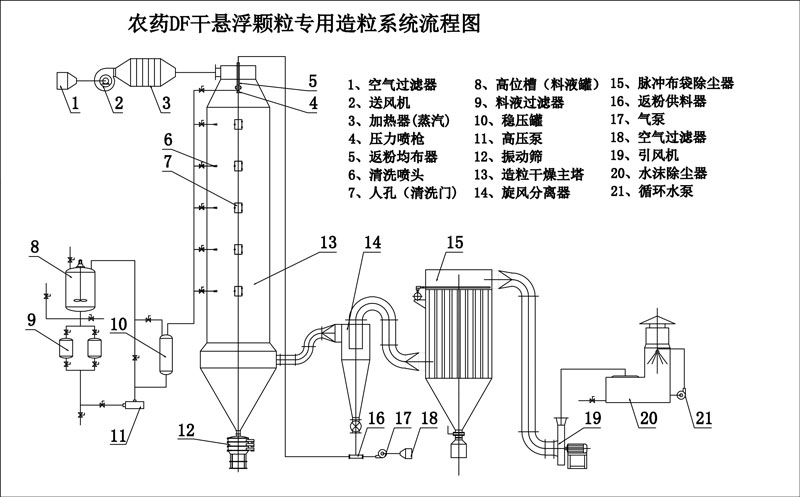 农药DF干悬浮颗粒专用造粒系统流程图

1、空气过滤器
2、送风机
3、加热器(蒸汽)
4、压力喷枪
5、返粉均布器
6、清洗喷头
7、人孔(清洗门)

8、高位槽(料液罐)
9、料液过滤器
10、稳压罐
11、高压泵
12、振动筛
13、造粒干燥主塔
14、旋风分离器

15、脉冲布袋除尘器
16、返粉供料器
17、气泵
18、空气过滤器
19、引风机
20、水沫除尘器
21、循环水泵

1 2 3 5 4 6 7 8 9 10 11 12 13 14 15 16 17 18 19 20 21